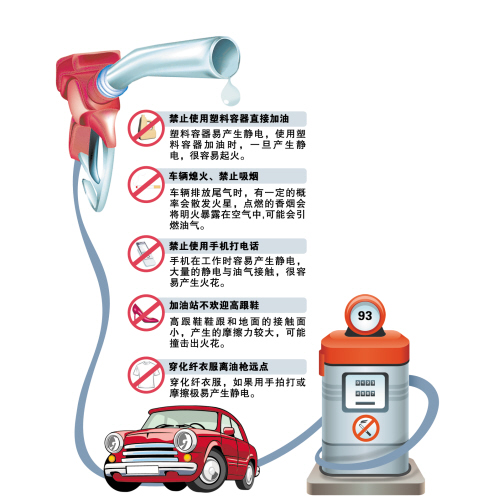 禁止使用塑料容器直接加油

塑料容器易产生静电，使用塑料容器加油时，一旦产生静电，很容易起火。

车辆熄火、禁止吸烟

车辆排放尾气时，有一定的概率会散发火星，点燃的香烟会将明火暴露在空气中,可能会引燃油气。

禁止使用手机打电话

手机在工作时容易产生静电，大量的静电与油气接触，很容易产生火花。

加油站不欢迎高跟鞋

高跟鞋鞋跟和地面的接触面小，产生的摩擦力较大，可能撞击出火花。

穿化纤衣服离油枪远点

穿化纤衣服，如果用手拍打或摩擦极易产生静电。

93