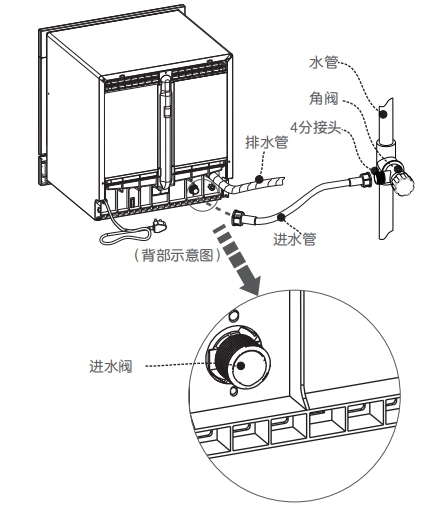 水管
角阀
4分接头
排水管
进水管
（背部示意图）
进水阀