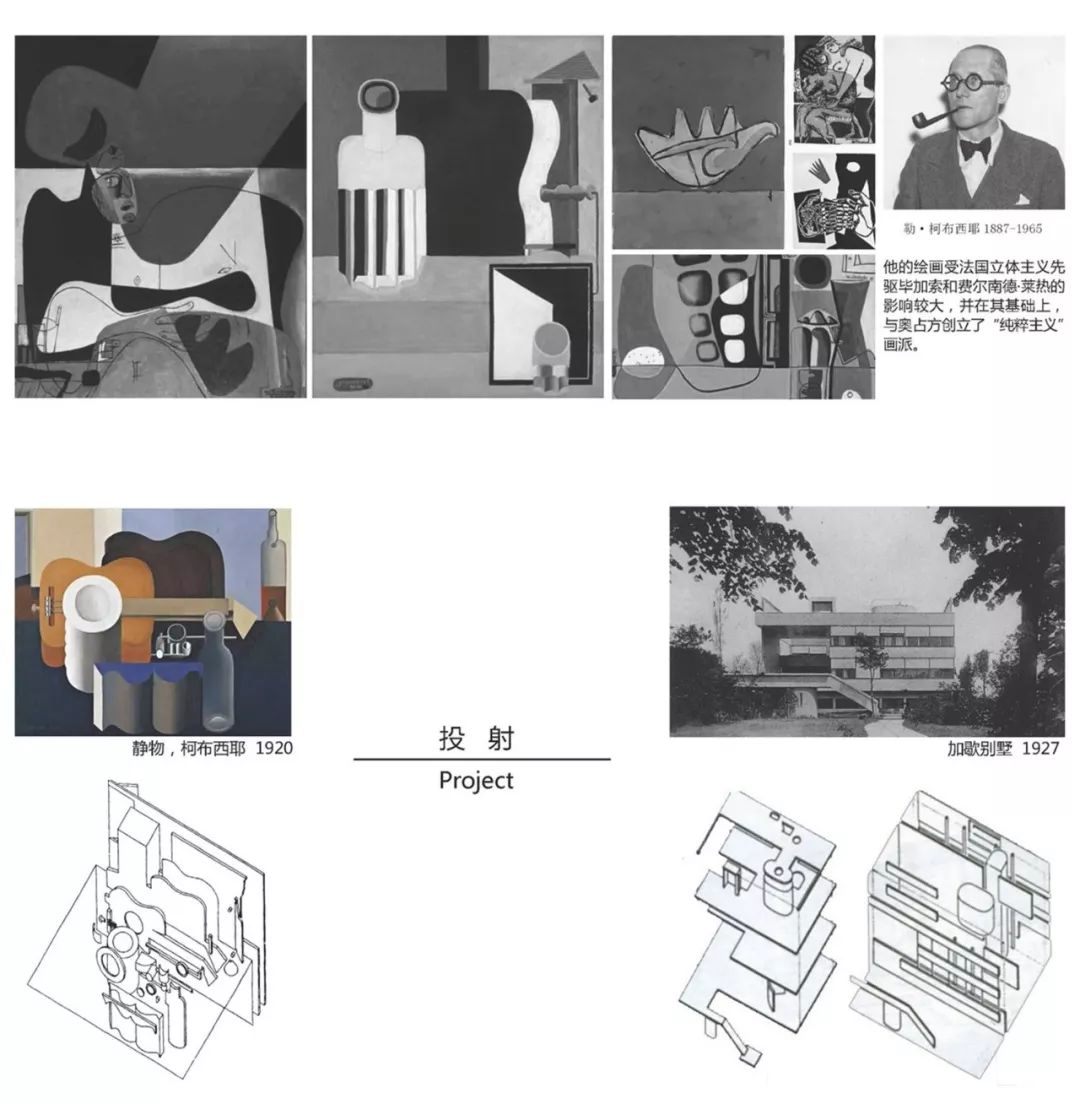 勒·柯布西耶 1887-1965

他的绘画受法国立体主义先驱毕加索和费尔南德·莱热的影响较大，并在其基础上，与奥占方创立了“纯粹主义”画派。

静物，柯布西耶 1920

投 射

Project

加歇别墅 1927