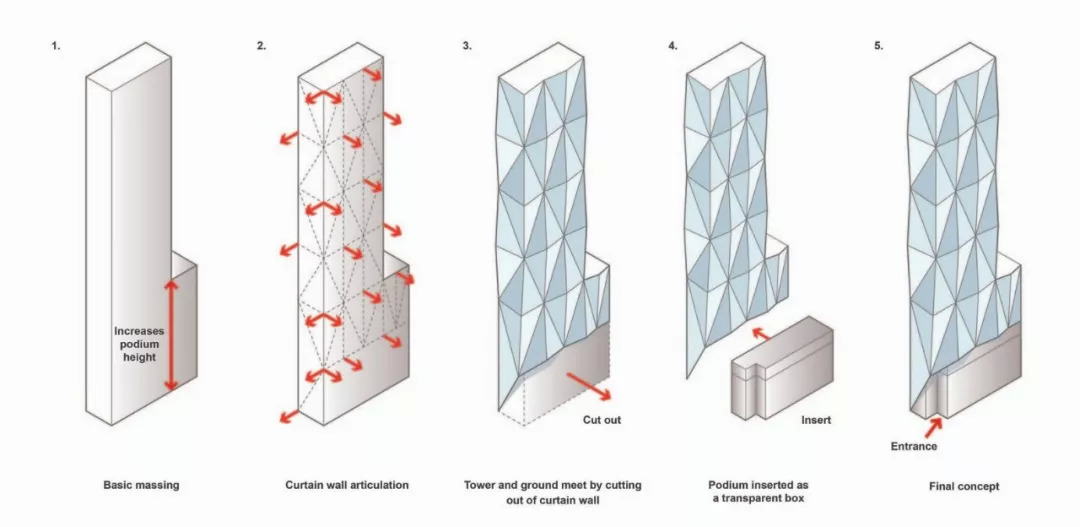 1.

Increases podium height

Basic massing

2.

Curtain wall articulation

3.

Cut out

Tower and ground meet by cutting out of curtain wall

4.

Insert

Podium inserted as a transparent box

5.

Entrance

Final concept