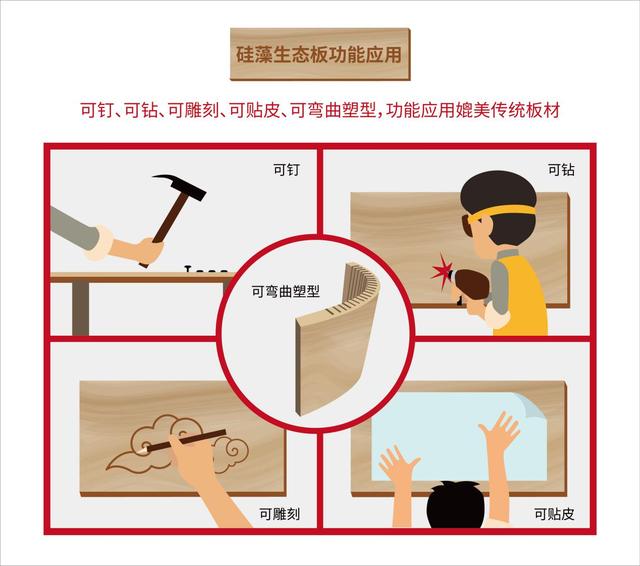 硅藻生态板功能应用

可钉、可钻、可雕刻、可贴皮、可弯曲塑型，功能应用媲美传统板材

可钉

可钻

可弯曲塑型

可雕刻

可贴皮